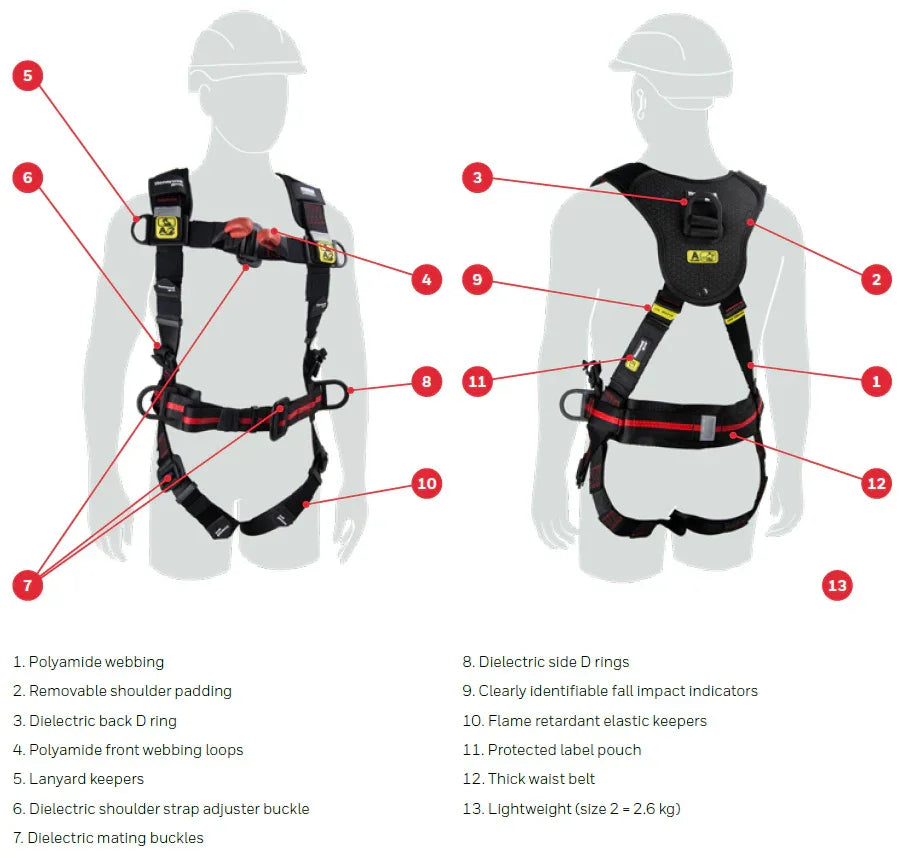 5
6
4
8
10
7
3
9
11
2
1
12
13

1. Polyamide webbing
2. Removable shoulder padding
3. Dielectric back D ring
4. Polyamide front webbing loops
5. Lanyard keepers
6. Dielectric shoulder strap adjuster buckle
7. Dielectric mating buckles

8. Dielectric side D rings
9. Clearly identifiable fall impact indicators
10. Flame retardant elastic keepers
11. Protected label pouch
12. Thick waist belt
13. Lightweight (size 2 = 2.6 kg)